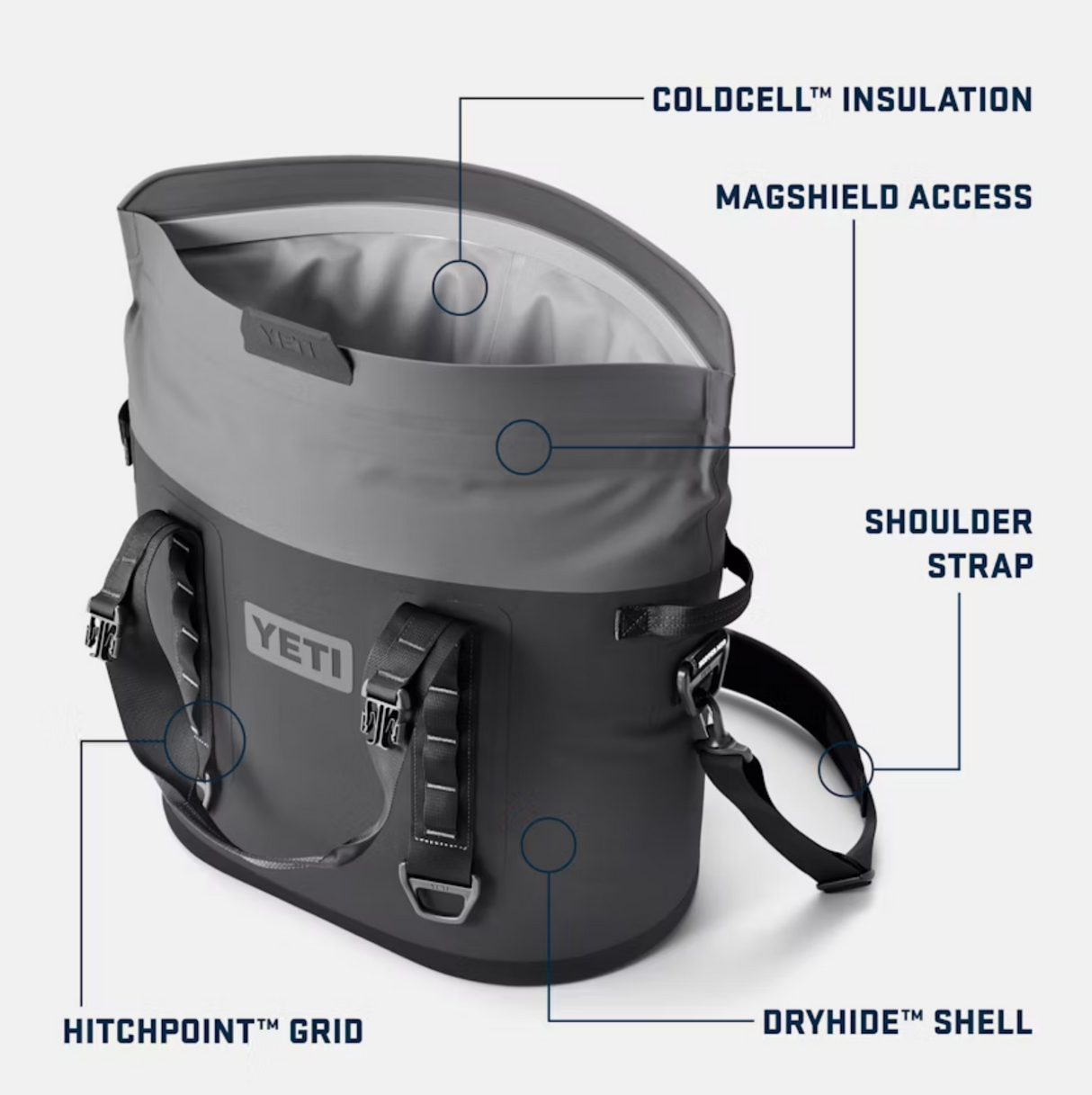 COLDCELL™ INSULATION

MAGSHIELD ACCESS

YETI

SHOULDER STRAP

YETI

HITCHPOINT™ GRID

DRYHIDE™ SHELL